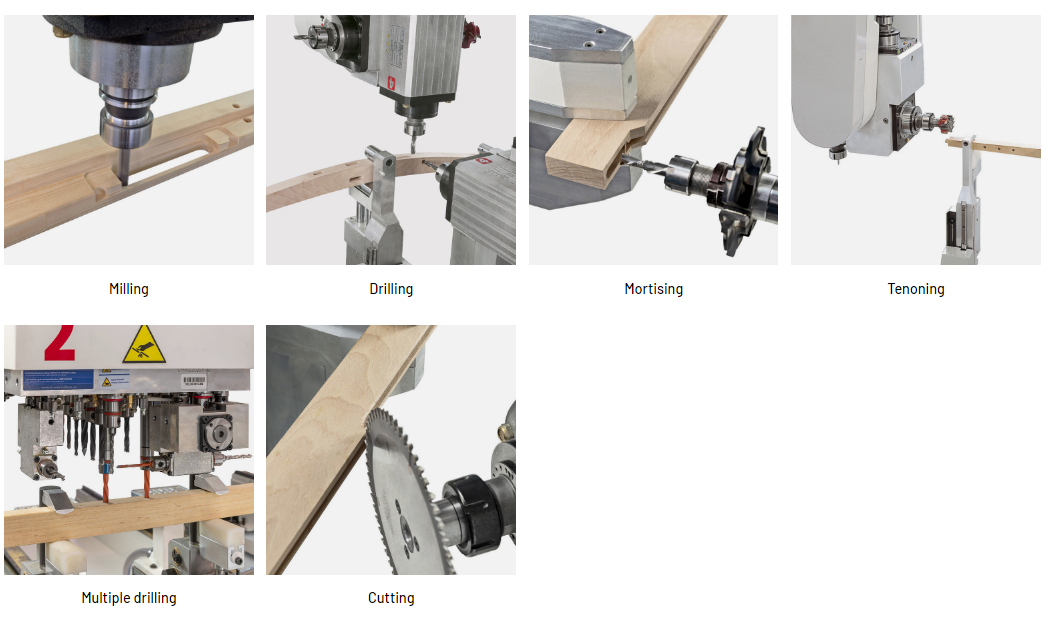 Milling

Drilling

Mortising

Tenoning

2

Multiple drilling

Cutting